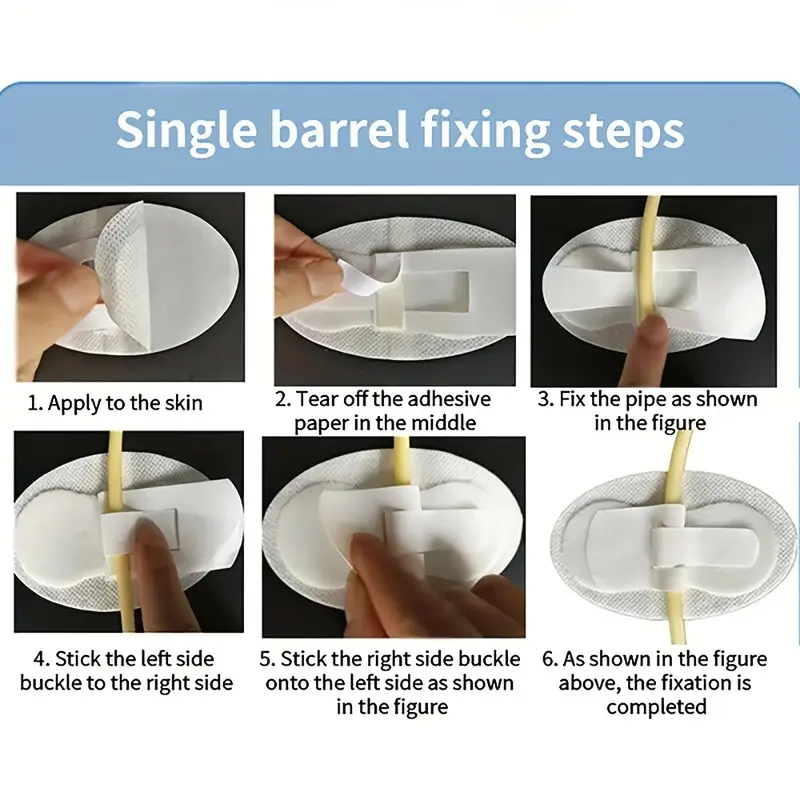 Single barrel fixing steps

1. Apply to the skin

2. Tear off the adhesive paper in the middle

3. Fix the pipe as shown in the figure

4. Stick the left side buckle to the right side

5. Stick the right side buckle onto the left side as shown in the figure

6. As shown in the figure above, the fixation is completed